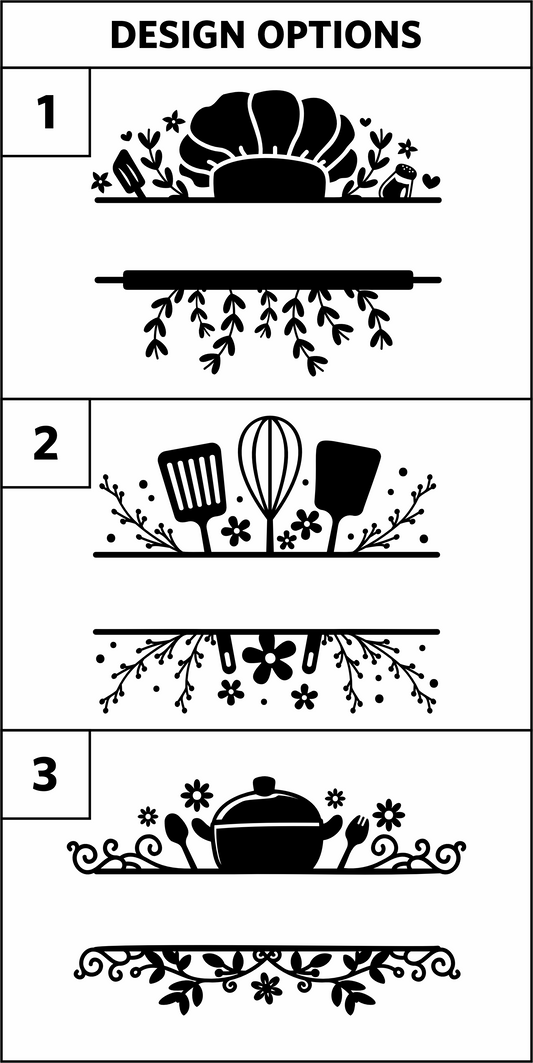 DESIGN OPTIONS

1

2

3